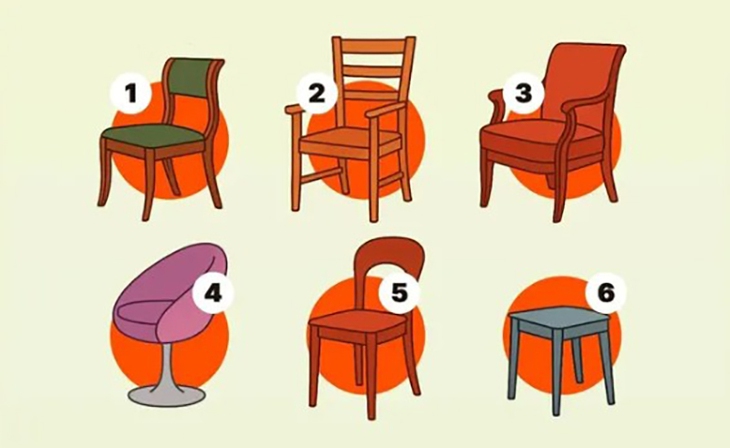 1
2
3
4
5
6