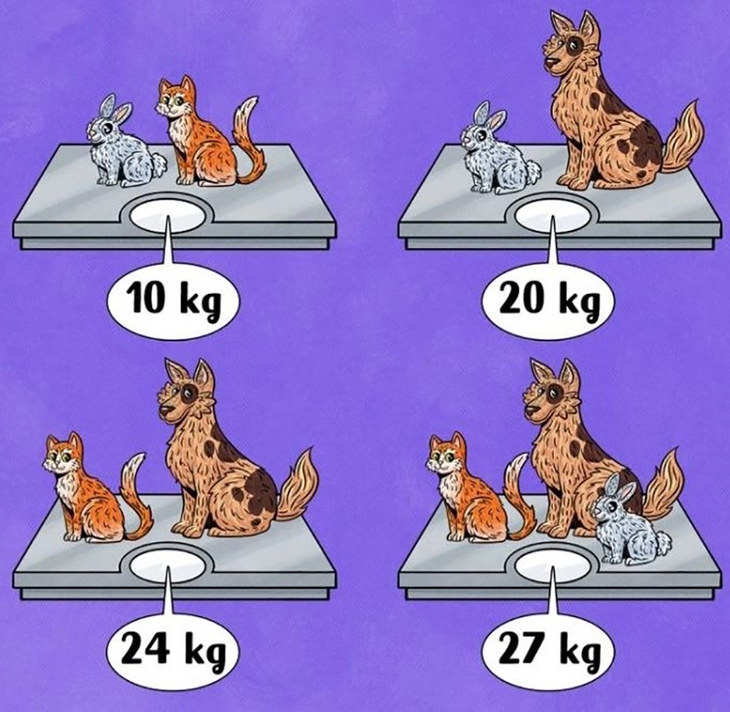 10 kg

20 kg

24 kg

27 kg