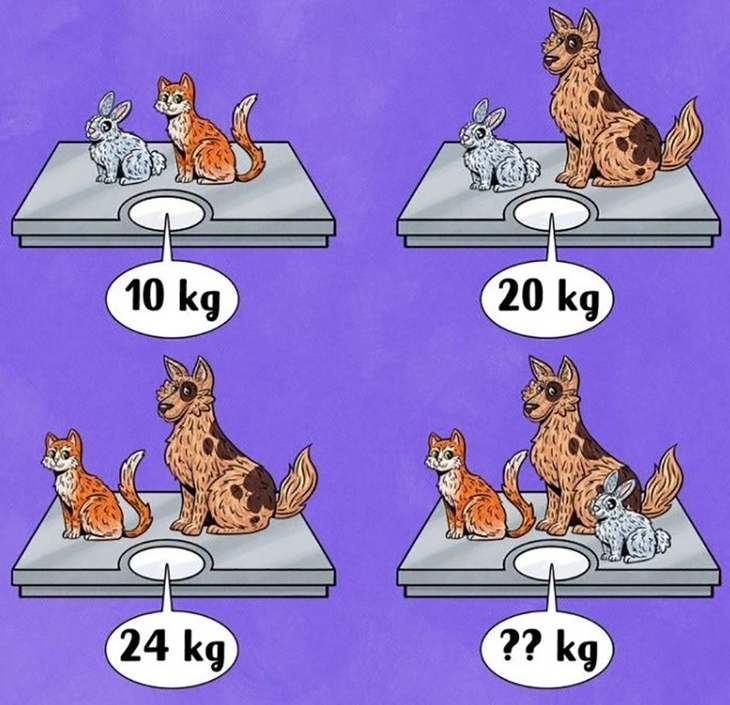 10 kg

20 kg

24 kg

?? kg