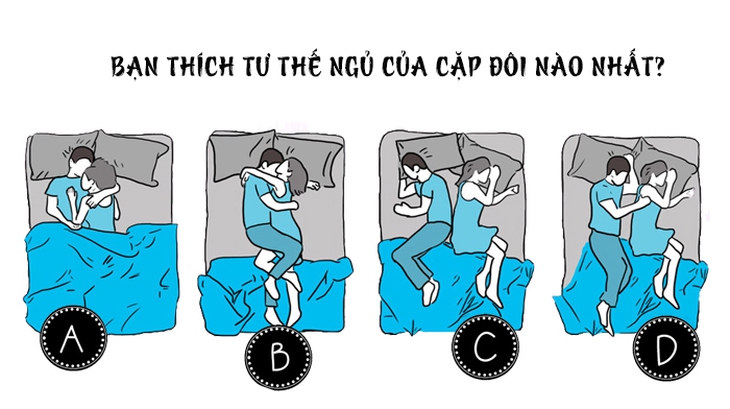 BẠN THÍCH TƯ THẾ NGỦ CỦA CẶP ĐÔI NÀO NHẤT?

A

B

C

D