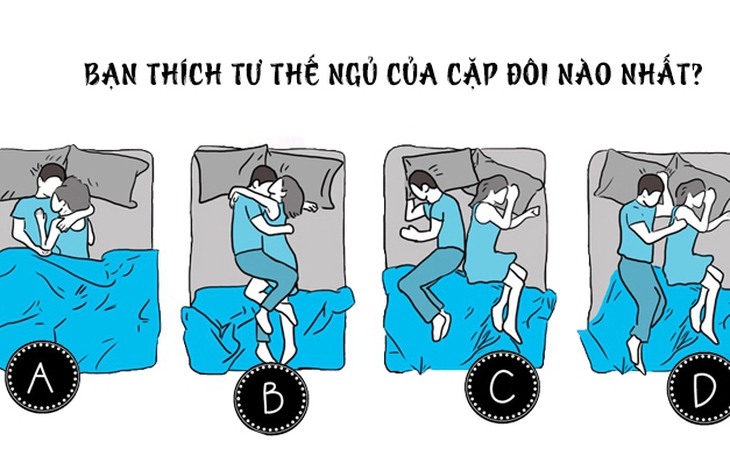 BẠN THÍCH TƯ THẾ NGỦ CỦA CẶP ĐÔI NÀO NHẤT?

A

B

C

D