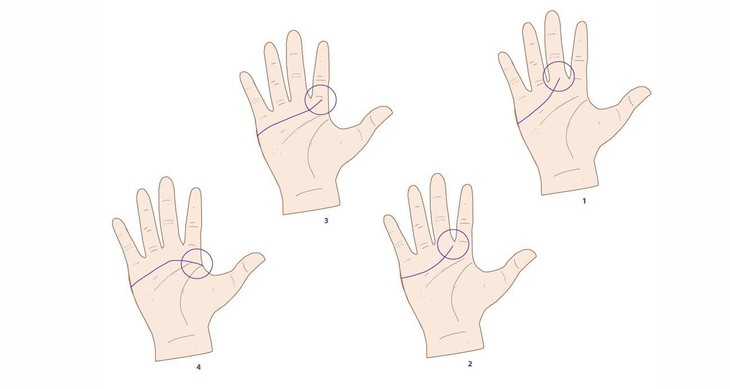 3

1

4

2