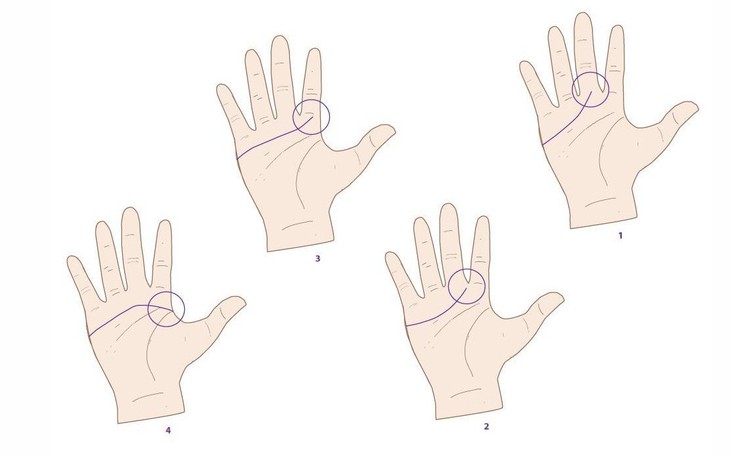 3

1

4

2