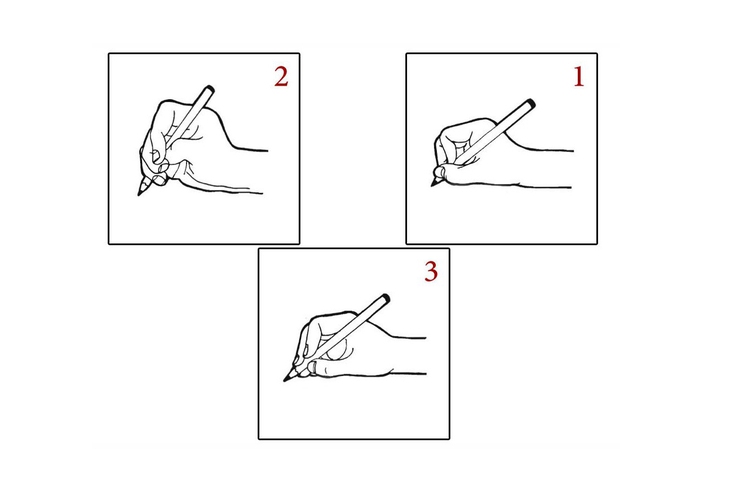 2

1

3