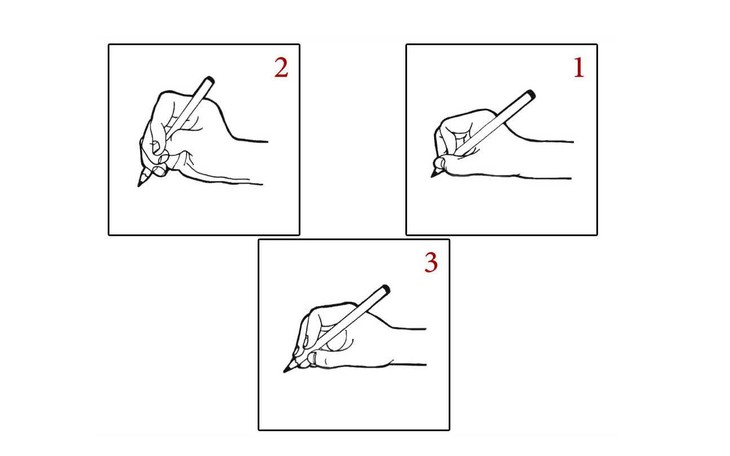 2

1

3