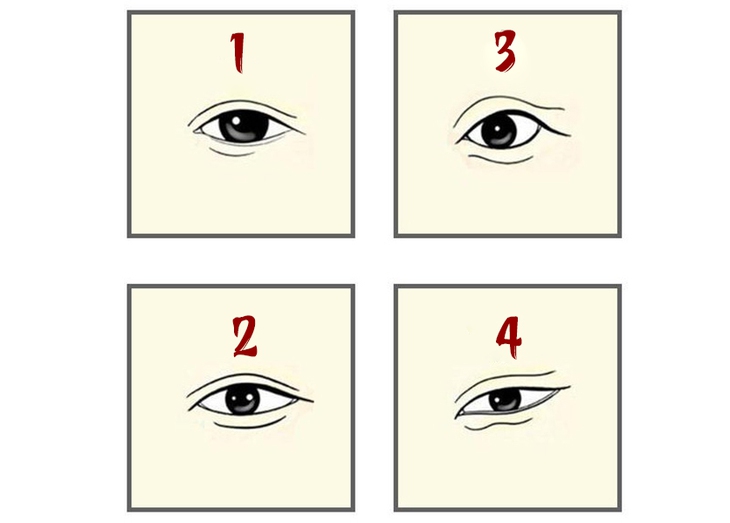 1

3

2

4