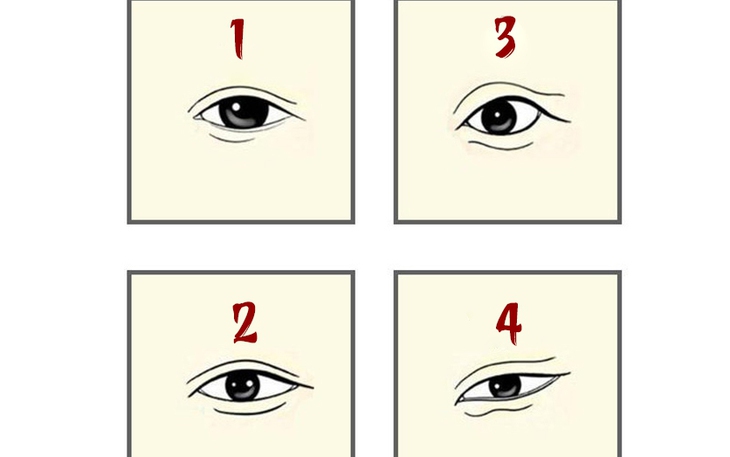 1

3

2

4