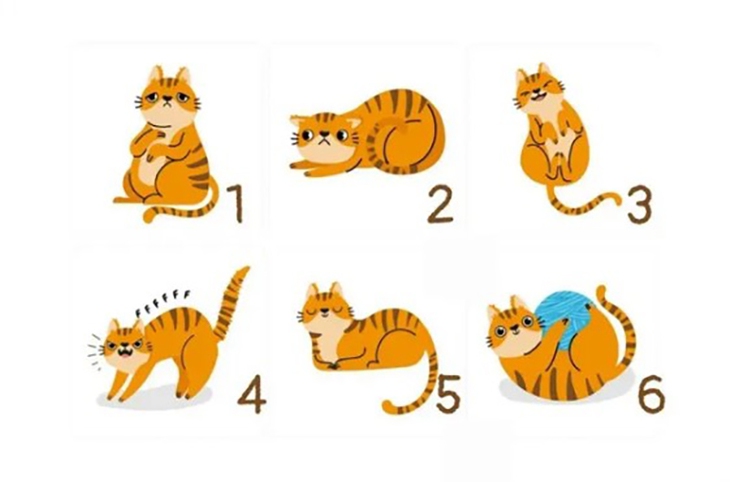 1

2

3

FFFFFF

4

5

6