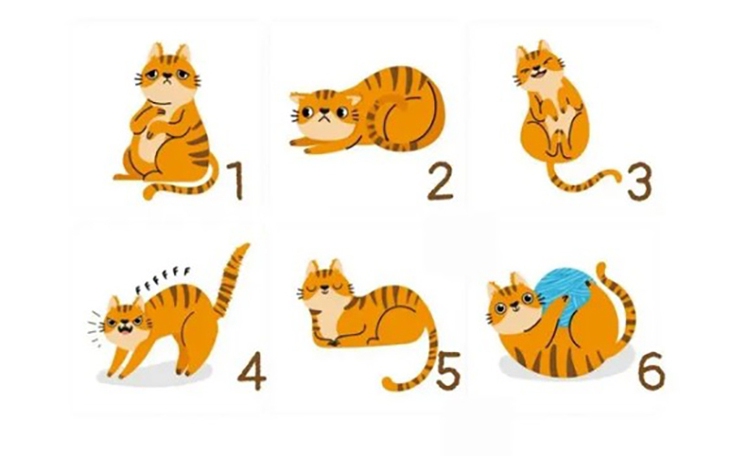 1

2

3

FFFFFF

4

5

6