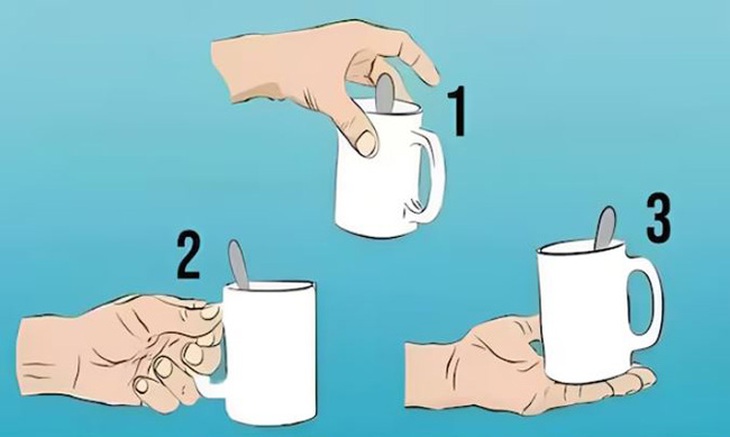 1

2

3