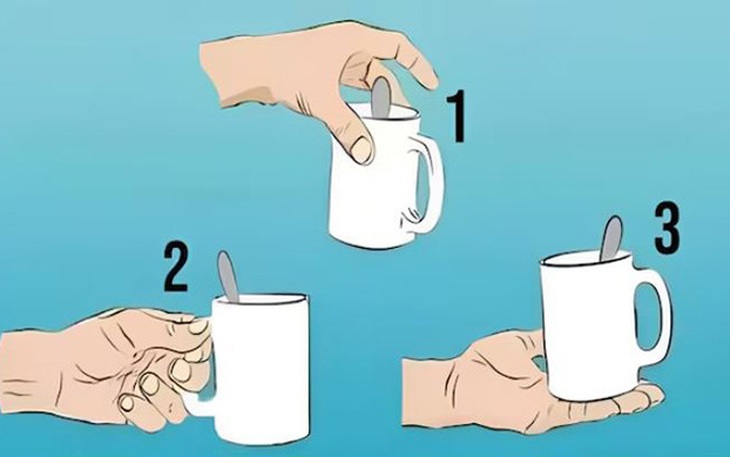 1

2

3