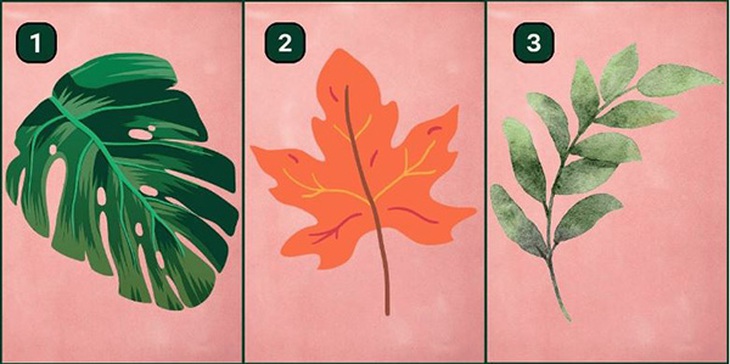 1

2

3