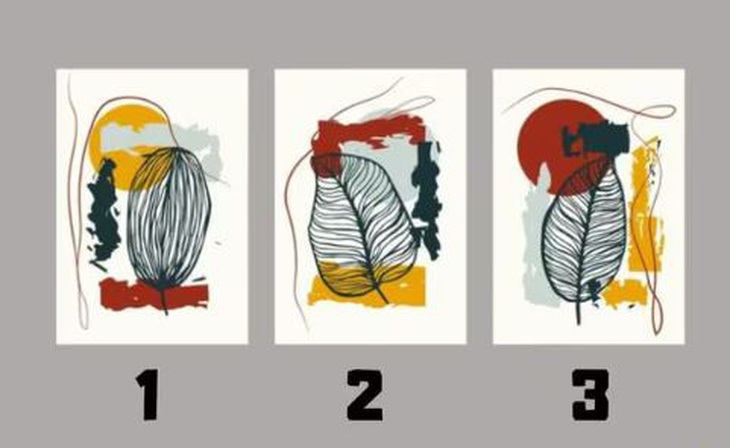 1

2

3