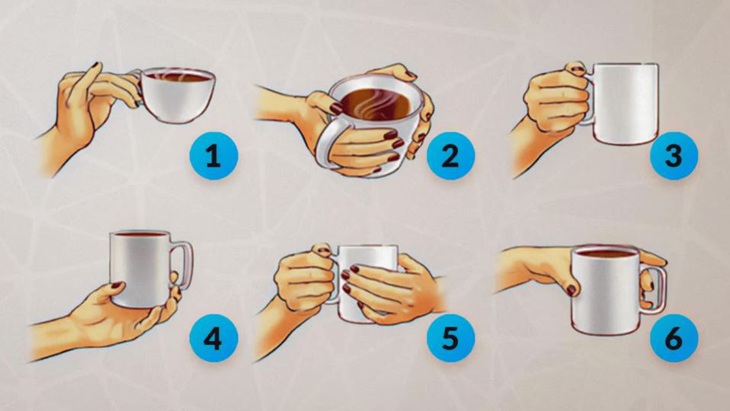 1

2

3

4

5

6