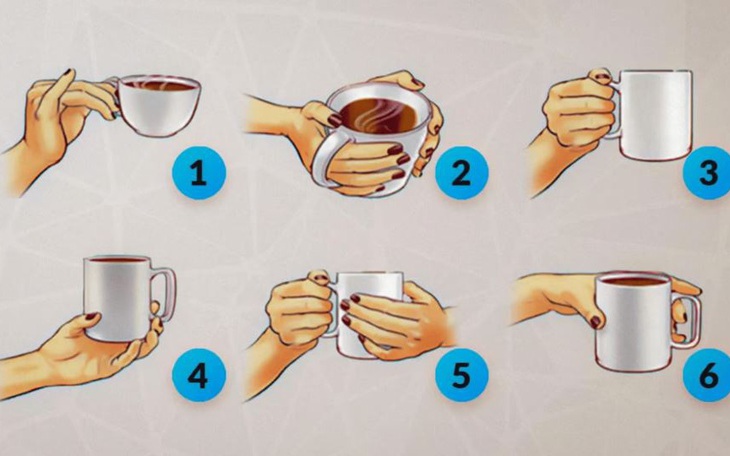 1
2
3
4
5
6