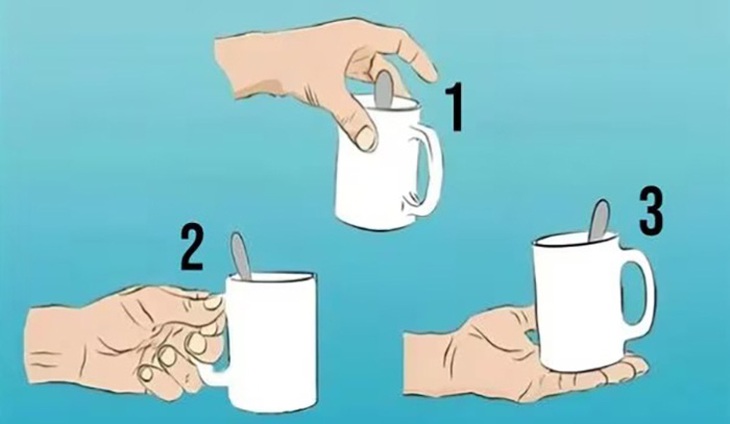 1

2

3