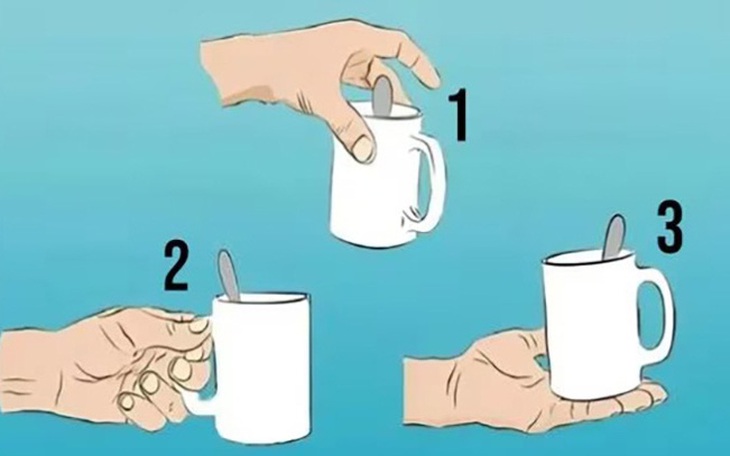 1

2

3