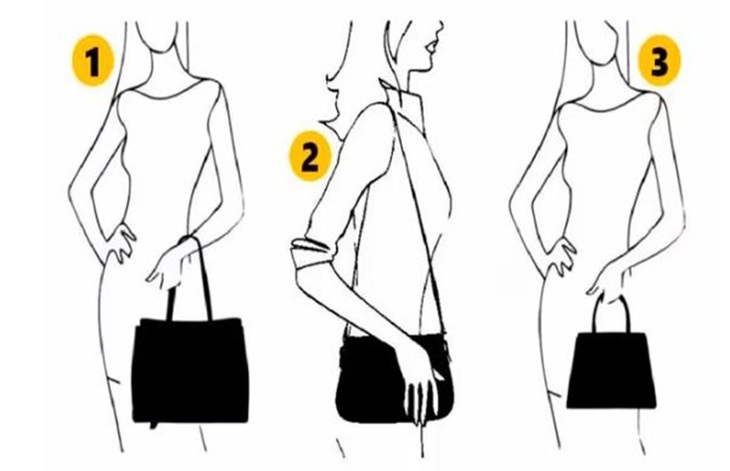 1

2

3