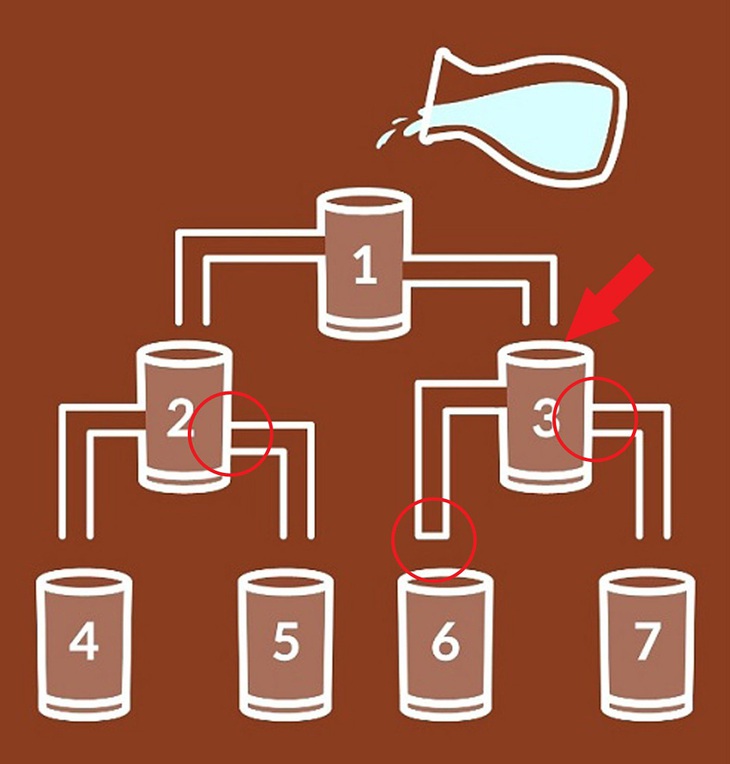 1
2
3
4
5
6
7