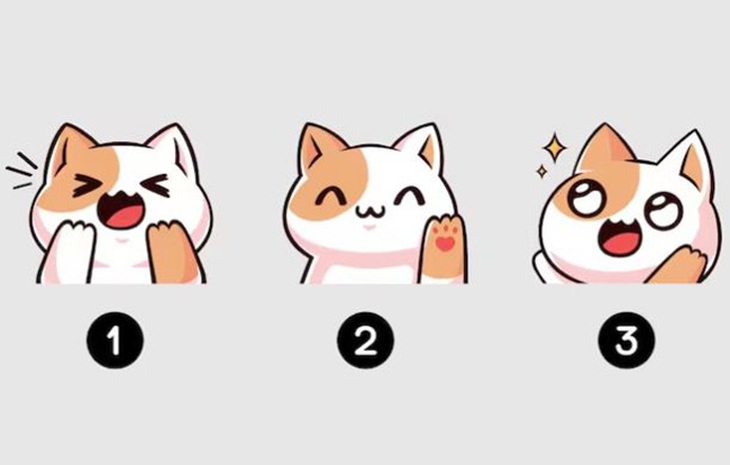 1

2

3