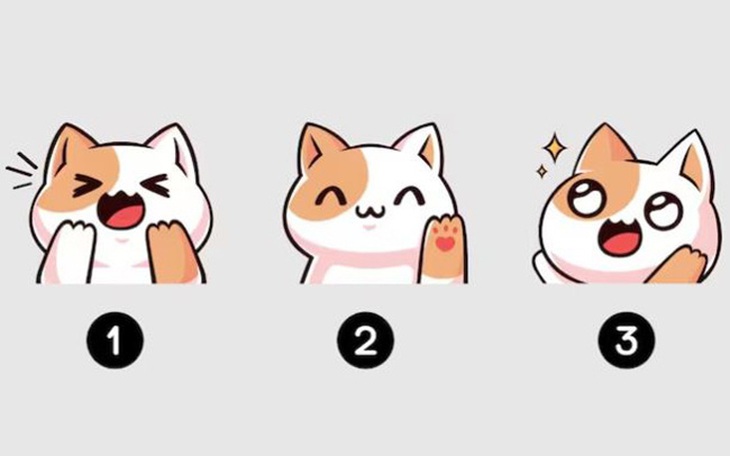 1

2

3