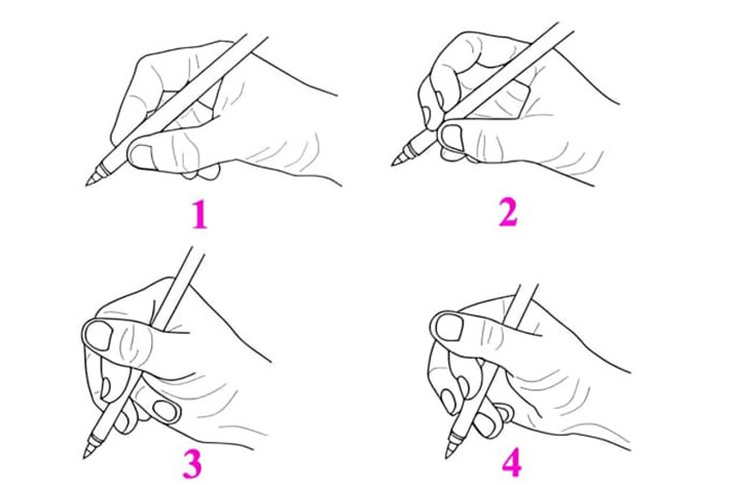 1
2
3
4