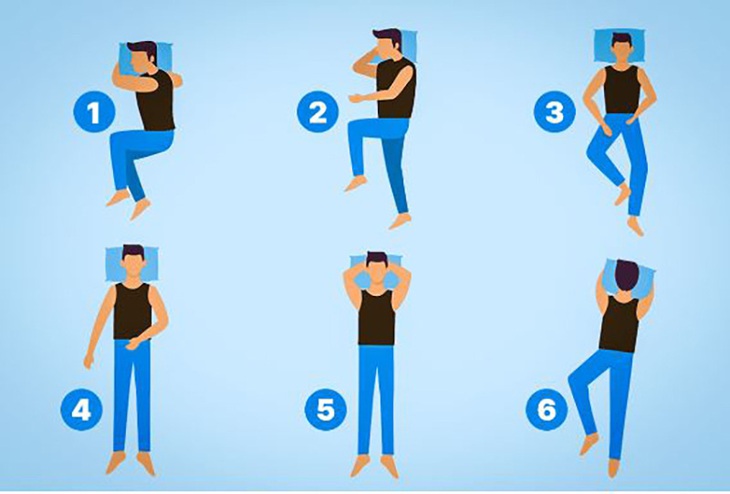 1
2
3
4
5
6