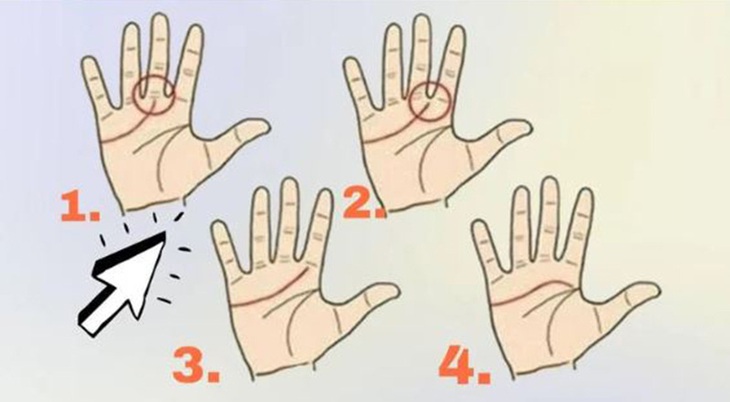 1.

2.

3.

4.