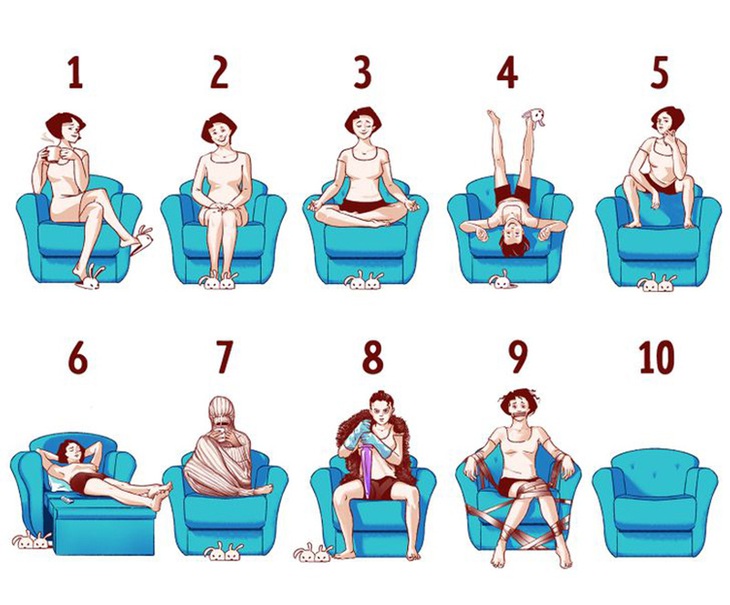 1
2
3
4
5
6
7
8
9
10