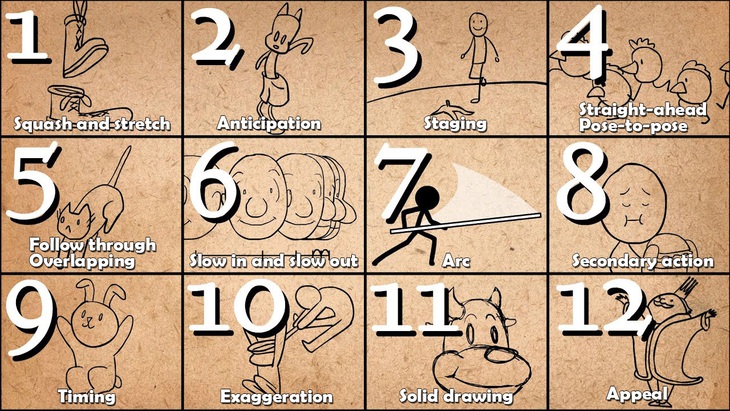 1
Squash-and-stretch

2
Anticipation

3
Staging

4
Straight-ahead
Pose-to-pose

5
Follow through
Overlapping

6
Slow in and slow out

7
Arc

8
Secondary action

9
Timing

10
Exaggeration

11
Solid drawing

12
Appeal