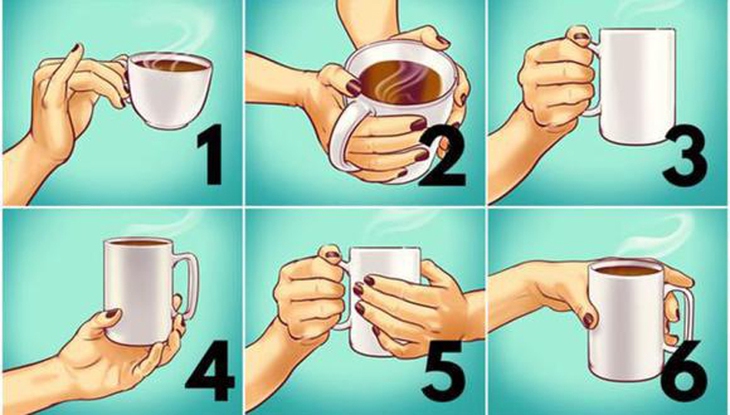 1
2
3
4
5
6