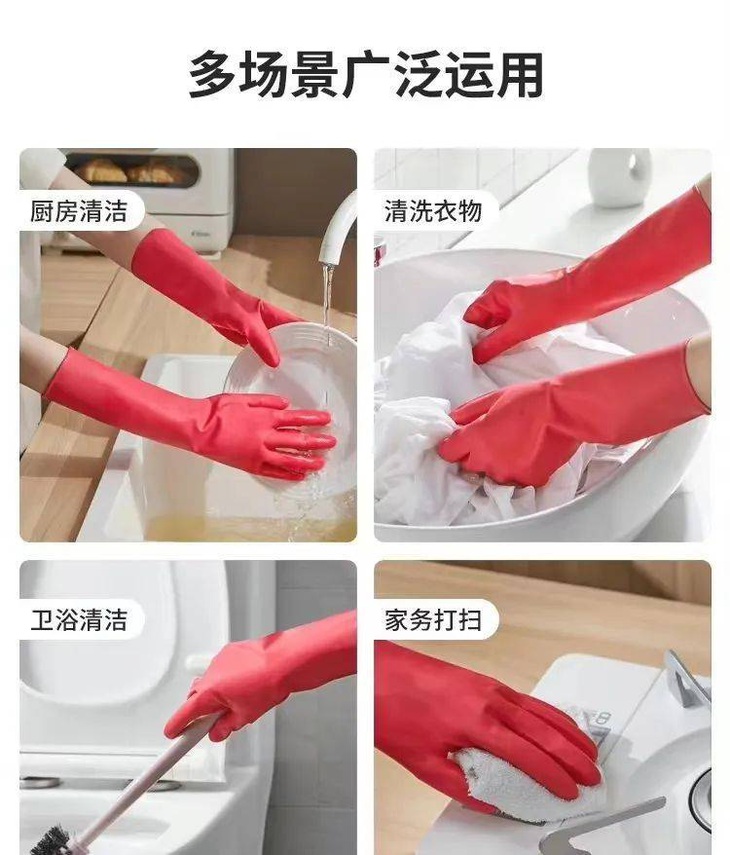 多场景广泛运用

厨房清洁

清洗衣物

卫浴清洁

家务打扫